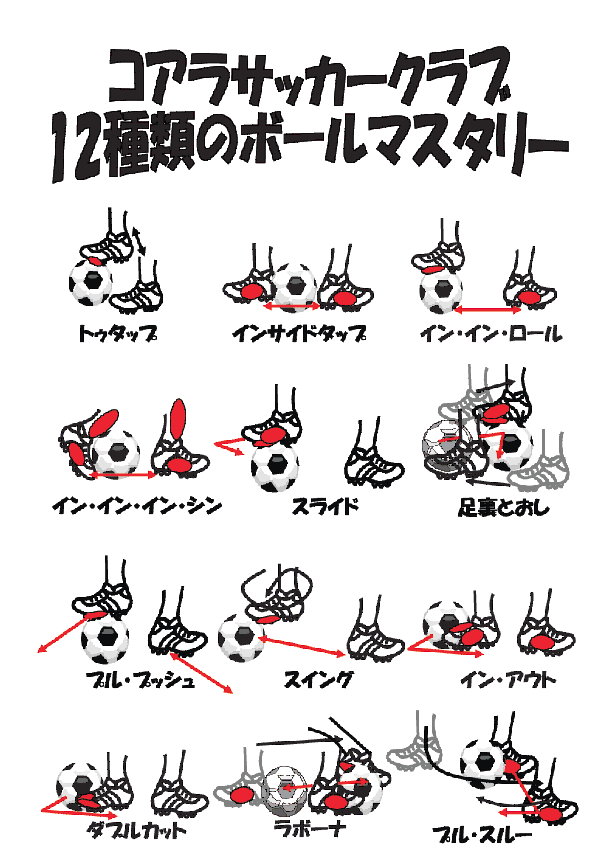 コアラサッカークラブ
12種類のボールマスタリー

トゥタップ

インサイドタップ

イン・イン・ロール

イン・イン・イン・シン

スライド

足裏とおし

プル・プッシュ

スイング

イン・アウト

ダブルカット

ラボーナ

プル・スルー